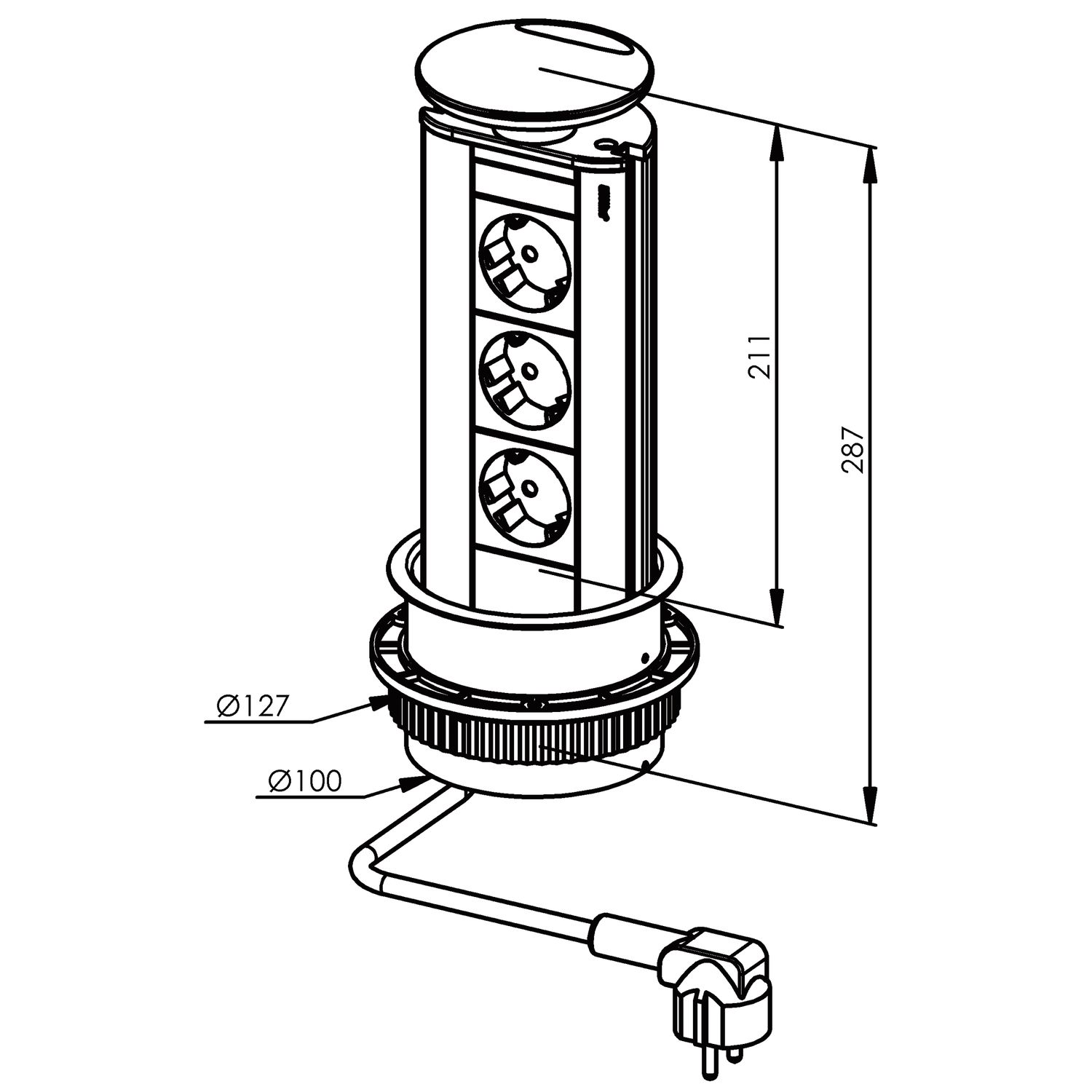 211

287

Ø127

Ø100