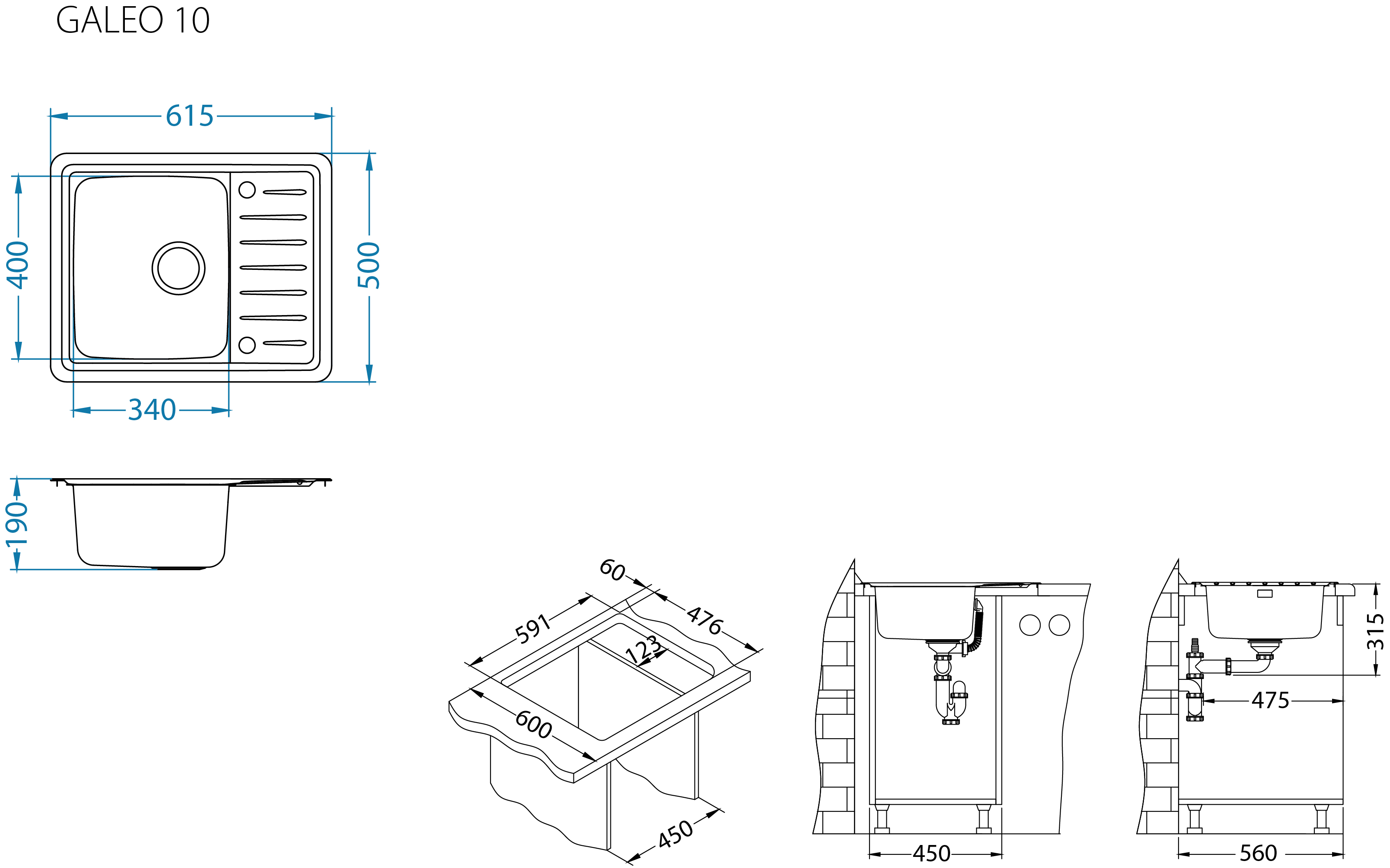 GALEO 10

615
400
500
340
190

60
591
476
123
600
450

450

315
475
560