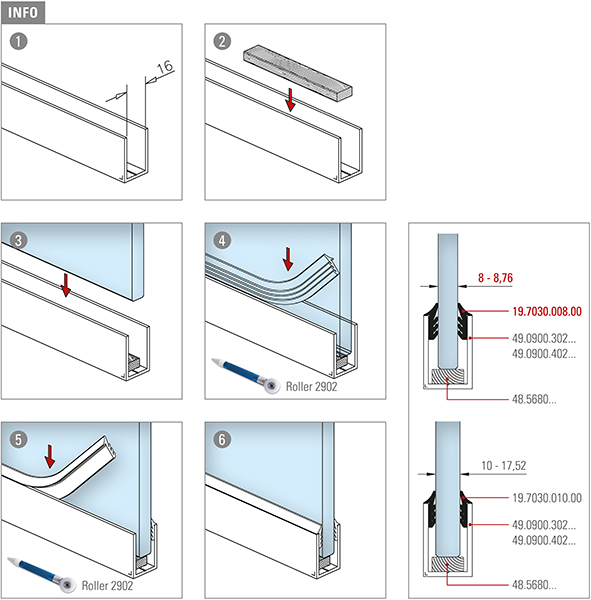 INFO

1
16

2

3

4
Roller 2902

5
Roller 2902

6

8 - 8,76
19.7030.008.00
49.0900.302...
49.0900.402...
48.5680...

10 - 17,52
19.7030.010.00
49.0900.302...
49.0900.402...
48.5680...