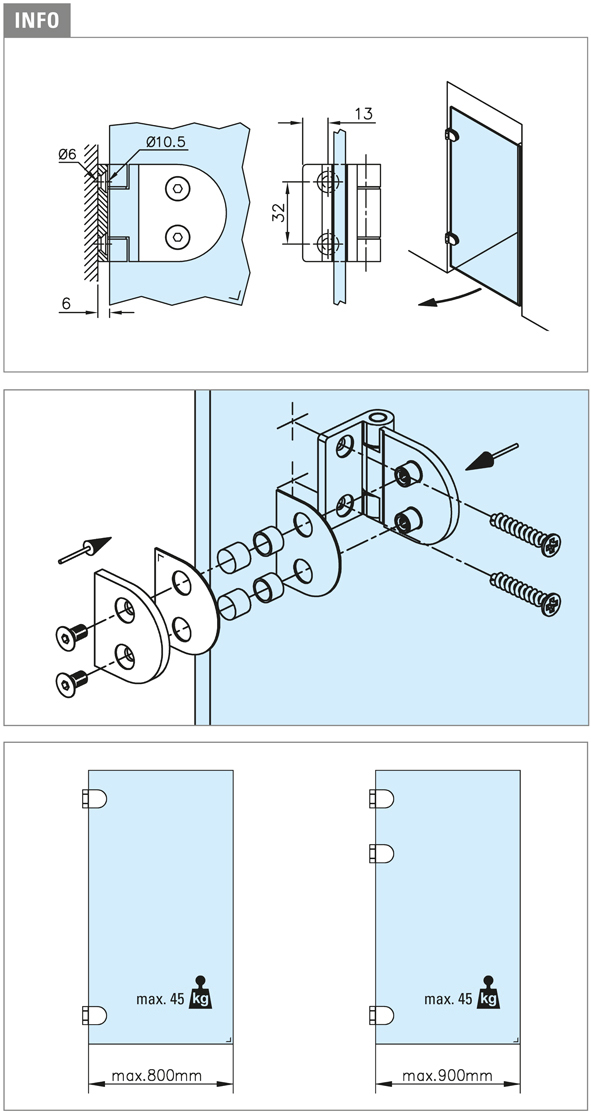 INFO

Ø6

Ø10.5

6

13

32

max. 45 kg

max.800mm

max. 45 kg

max.900mm