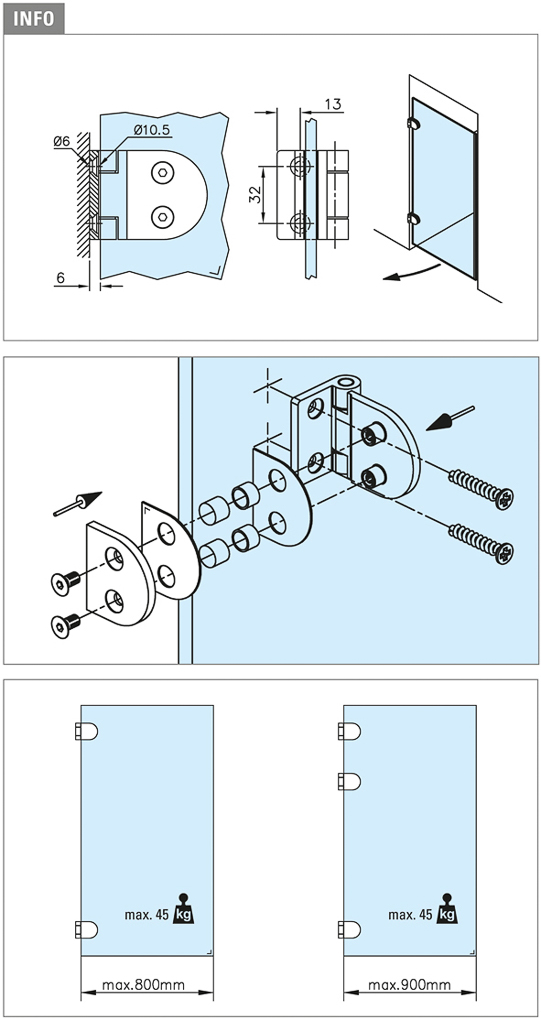 INFO

Ø6

Ø10.5

6

13

32

max. 45 kg

max.800mm

max. 45 kg

max.900mm