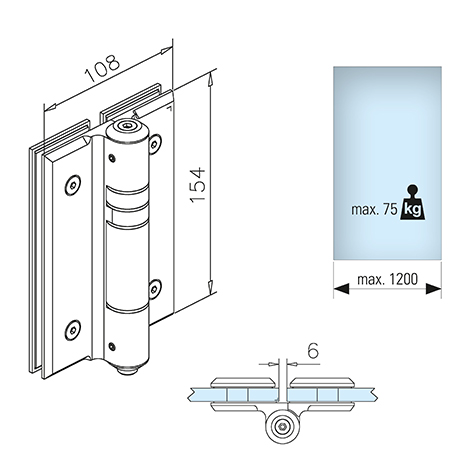 108

154

max. 75 kg

max. 1200

6