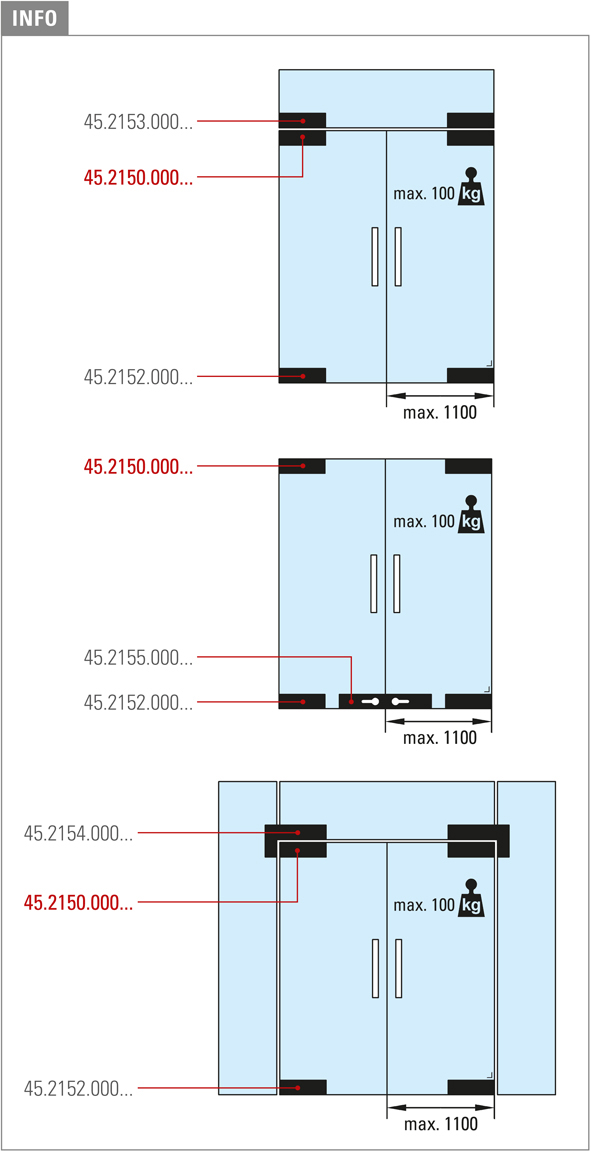 INFO

45.2153.000...

45.2150.000...

max. 100 kg

45.2152.000...

max. 1100

45.2150.000...

max. 100 kg

45.2155.000...

45.2152.000...

max. 1100

45.2154.000...

45.2150.000...

max. 100 kg

45.2152.000...

max. 1100