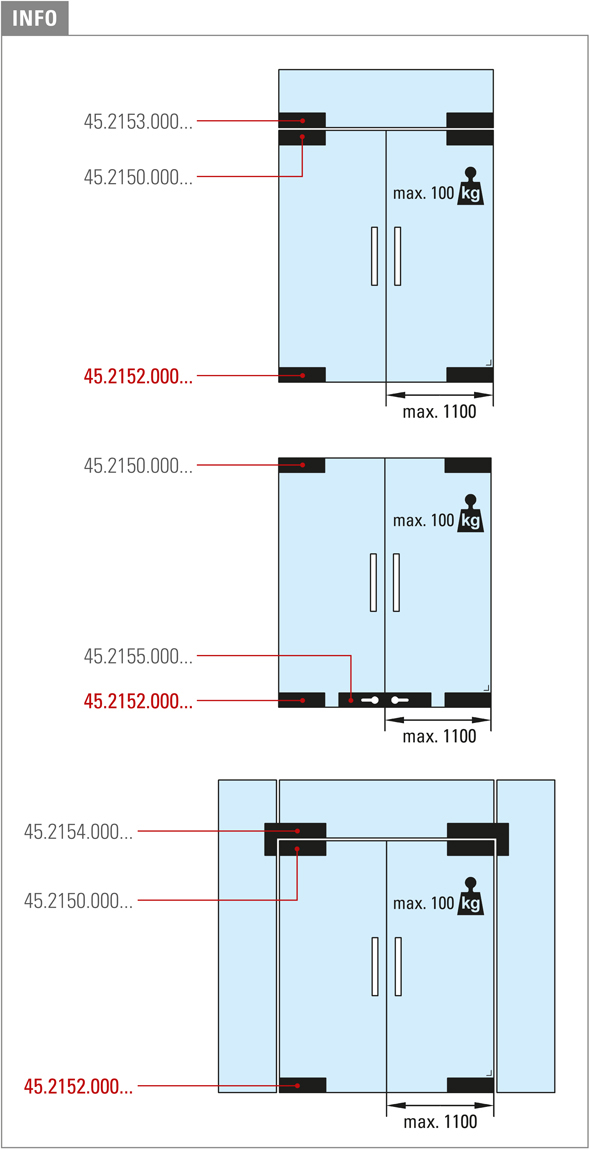 INFO

45.2153.000...
45.2150.000...
max. 100 kg
45.2152.000...
max. 1100

45.2150.000...
max. 100 kg
45.2155.000...
45.2152.000...
max. 1100

45.2154.000...
45.2150.000...
max. 100 kg
45.2152.000...
max. 1100