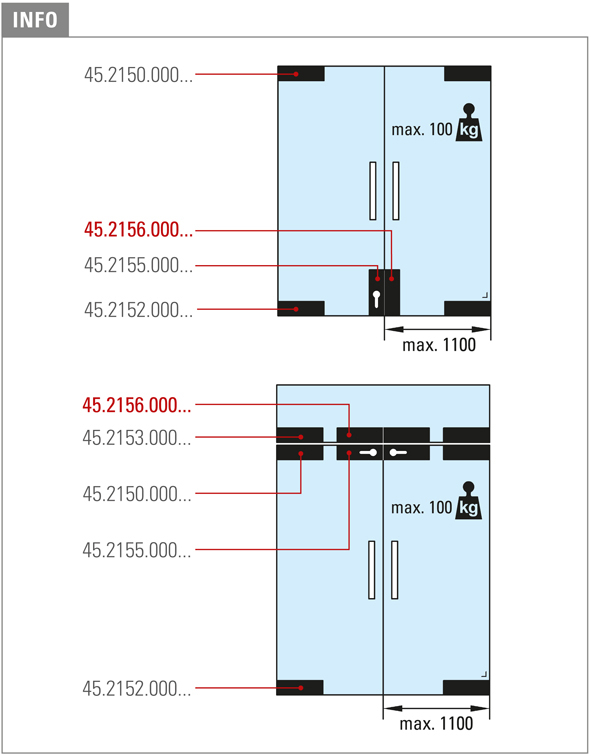 INFO

45.2150.000...

max. 100 kg

45.2156.000...

45.2155.000...

45.2152.000...

max. 1100

45.2156.000...

45.2153.000...

45.2150.000...

max. 100 kg

45.2155.000...

45.2152.000...

max. 1100