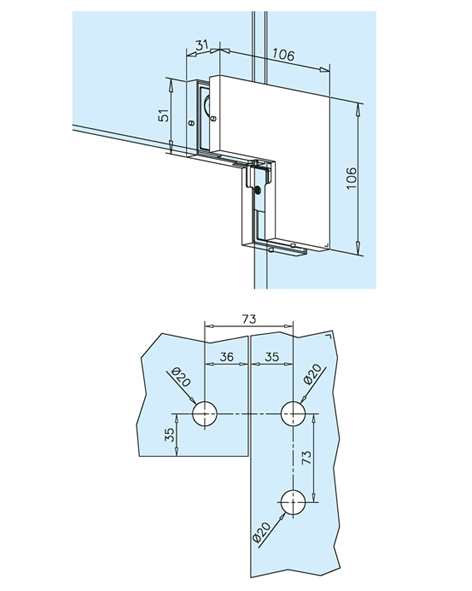 31
106
51
106
73
36
35
Ø20
Ø20
35
73
Ø20