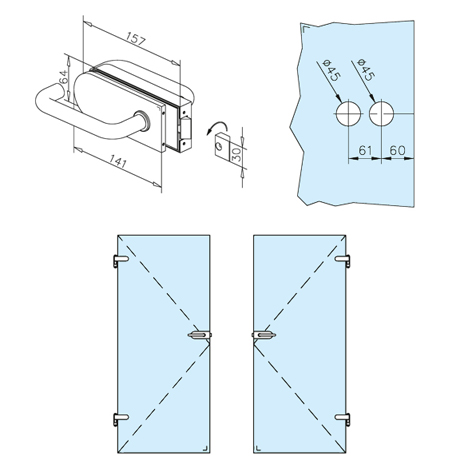 157
64
141
30
ø45
ø45
61
60