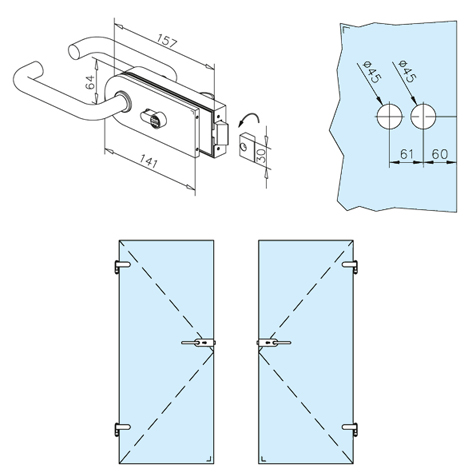 157
64
141
30
Ø45
Ø45
61
60