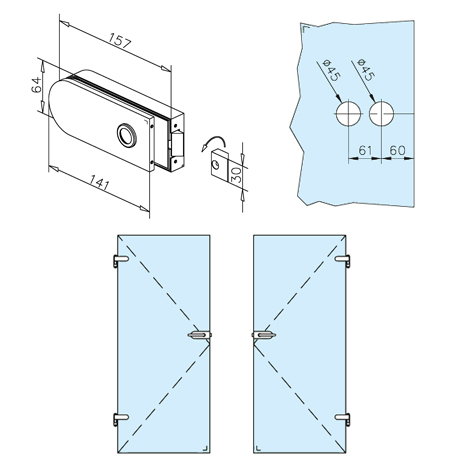 157
64
141
30
ø45
ø45
61
60