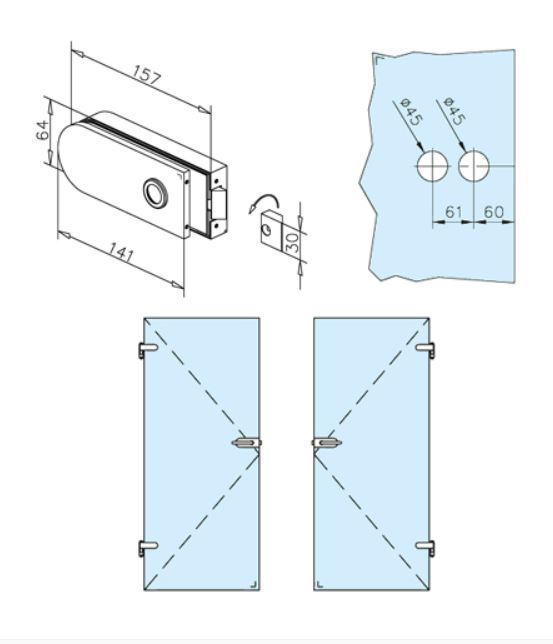 157

64

141

30

ø45

ø45

61

60