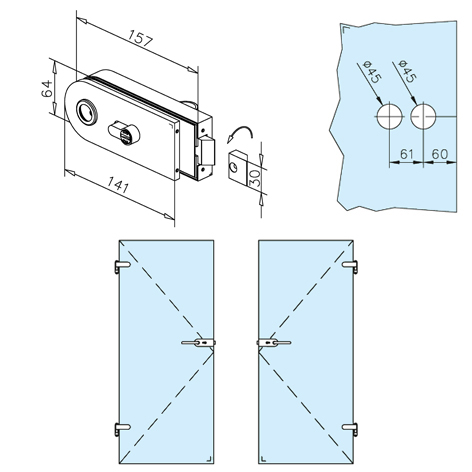 157
64
141
30
ø45
ø45
61
60