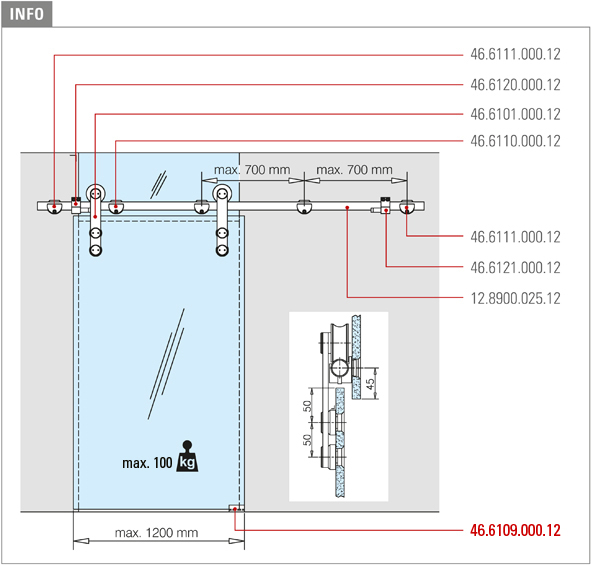 INFO

46.6111.000.12
46.6120.000.12
46.6101.000.12
46.6110.000.12

max. 700 mm
max. 700 mm

46.6111.000.12
46.6121.000.12
12.8900.025.12

45
50
50

max. 100 kg

max. 1200 mm

46.6109.000.12