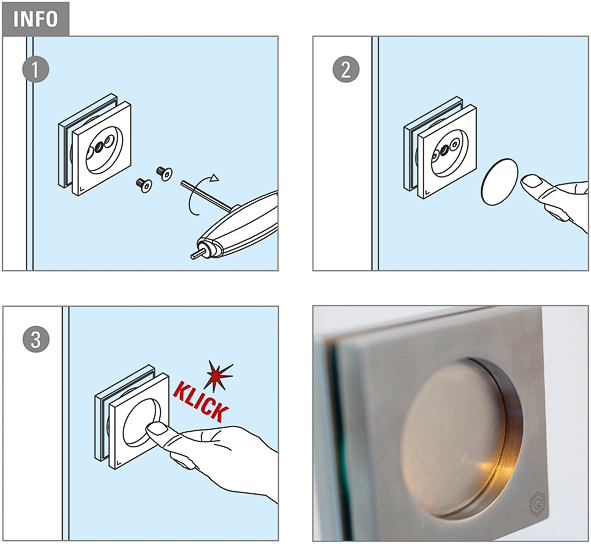 INFO

1

2

3

KLICK