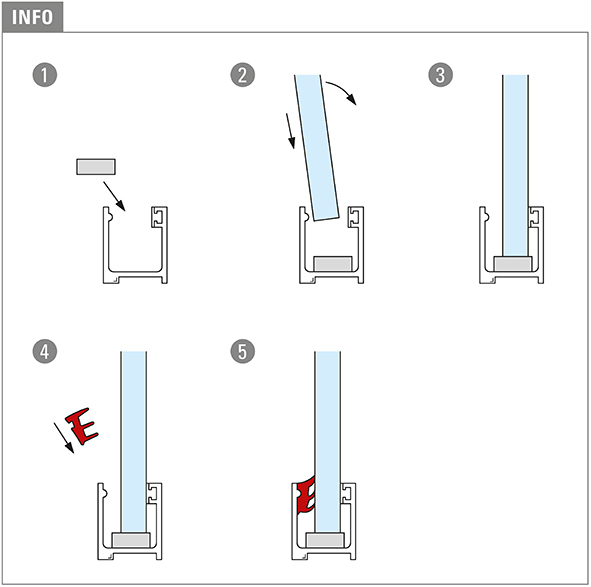 INFO

1

2

3

4

5