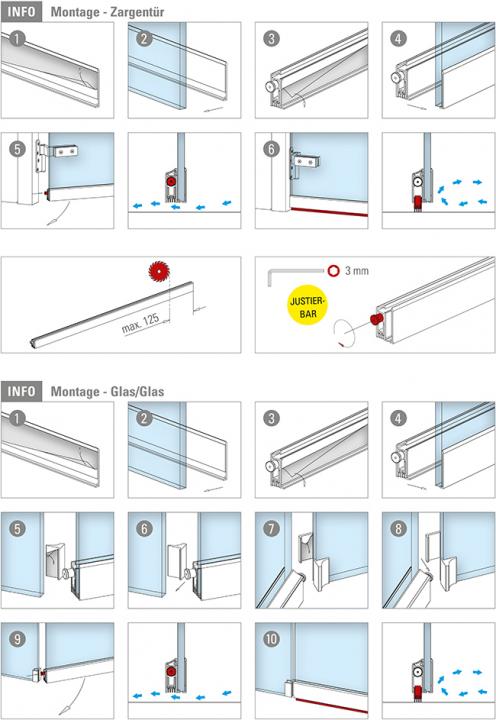 INFO Montage - Zargentür

1

2

3

4

5

6

max. 125

3 mm

JUSTIER-BAR

INFO Montage - Glas/Glas

1

2

3

4

5

6

7

8

9

10