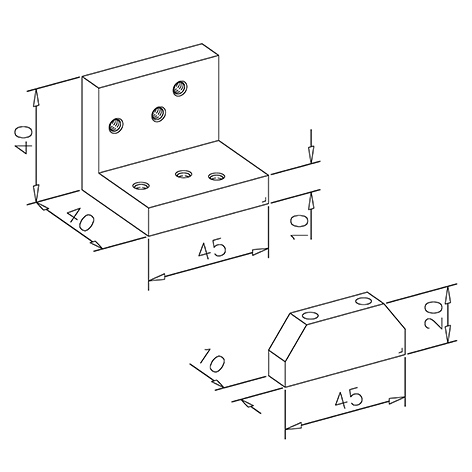 40
40
45
10
20
10
45