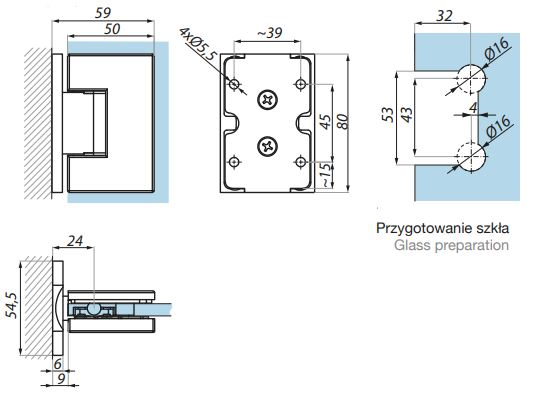 59
50
4xØ5,5
~39
45
80
~15
32
Ø16
53
43
4
Ø16
Przygotowanie szkła
Glass preparation
24
54,5
6
9