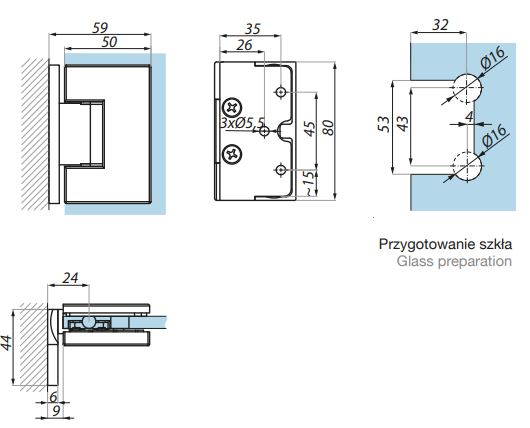 59
50

35
26
3xØ5,5
45
80
~15

32
Ø16
53
43
4
Ø16

Przygotowanie szkła
Glass preparation

24
44
6
9